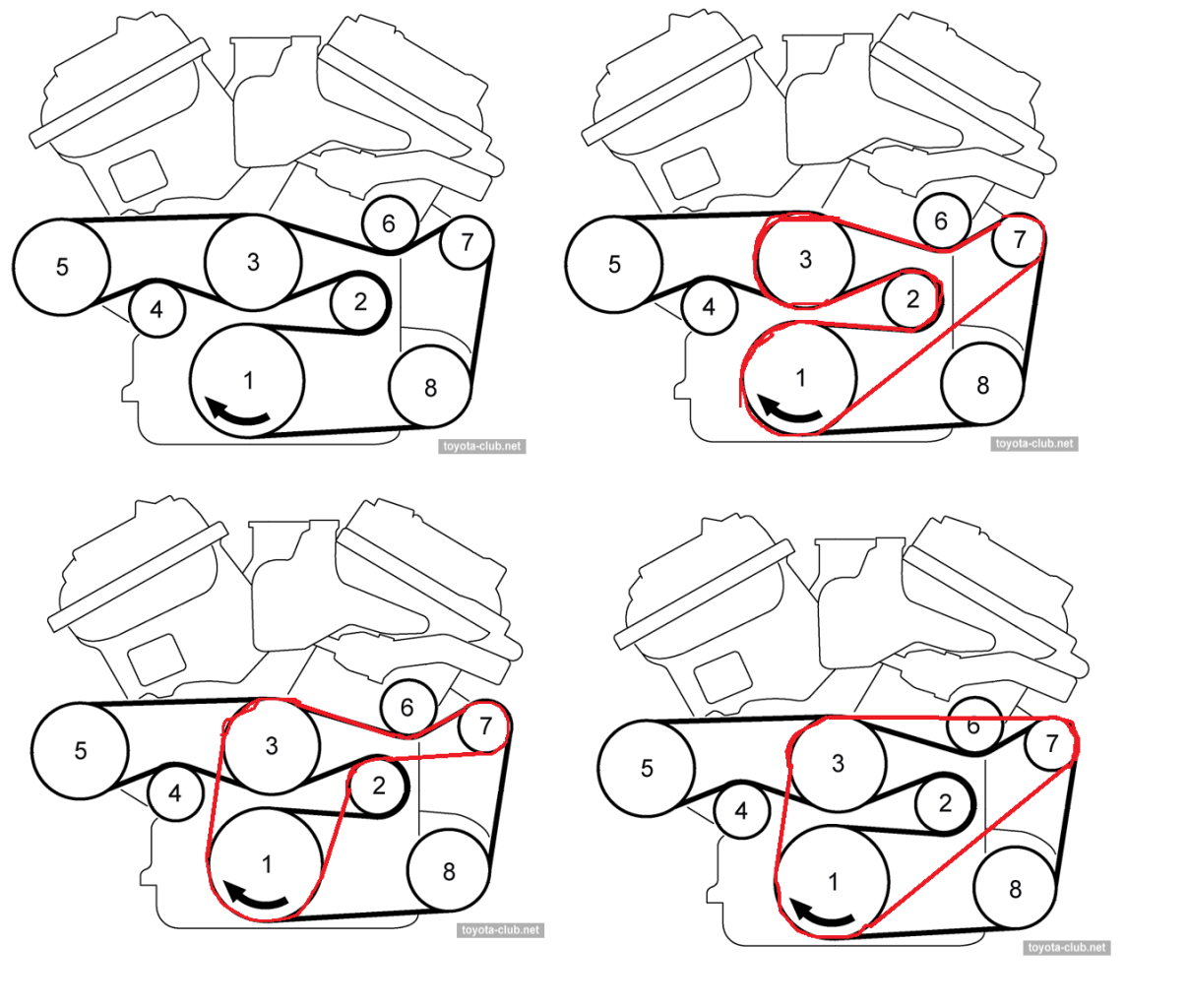 5
3
6
7
4
2
1
8
toyota-club.net

5
3
6
7
4
2
1
8
toyota-club.net

5
3
6
7
4
2
1
8
toyota-club.net

5
3
6
7
4
2
1
8
toyota-club.net